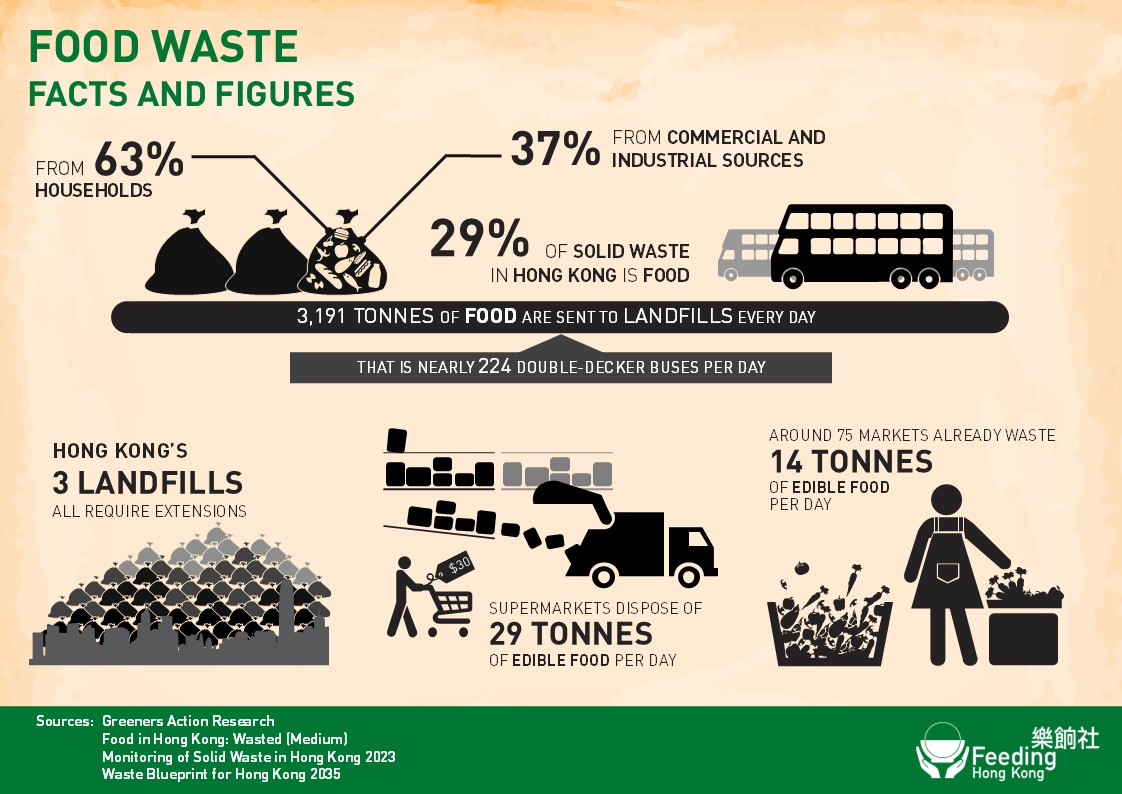 FOOD WASTE
FACTS AND FIGURES

FROM 63% HOUSEHOLDS

37% FROM COMMERCIAL AND INDUSTRIAL SOURCES

29% OF SOLID WASTE IN HONG KONG IS FOOD

3,191 TONNES OF FOOD ARE SENT TO LANDFILLS EVERY DAY

THAT IS NEARLY 224 DOUBLE-DECKER BUSES PER DAY

HONG KONG'S
3 LANDFILLS
ALL REQUIRE EXTENSIONS

$30

SUPERMARKETS DISPOSE OF
29 TONNES
OF EDIBLE FOOD PER DAY

AROUND 75 MARKETS ALREADY WASTE
14 TONNES
OF EDIBLE FOOD PER DAY

Sources: Greeners Action Research
Food in Hong Kong: Wasted (Medium)
Monitoring of Solid Waste in Hong Kong 2023
Waste Blueprint for Hong Kong 2035

樂餉社
Feeding Hong Kong