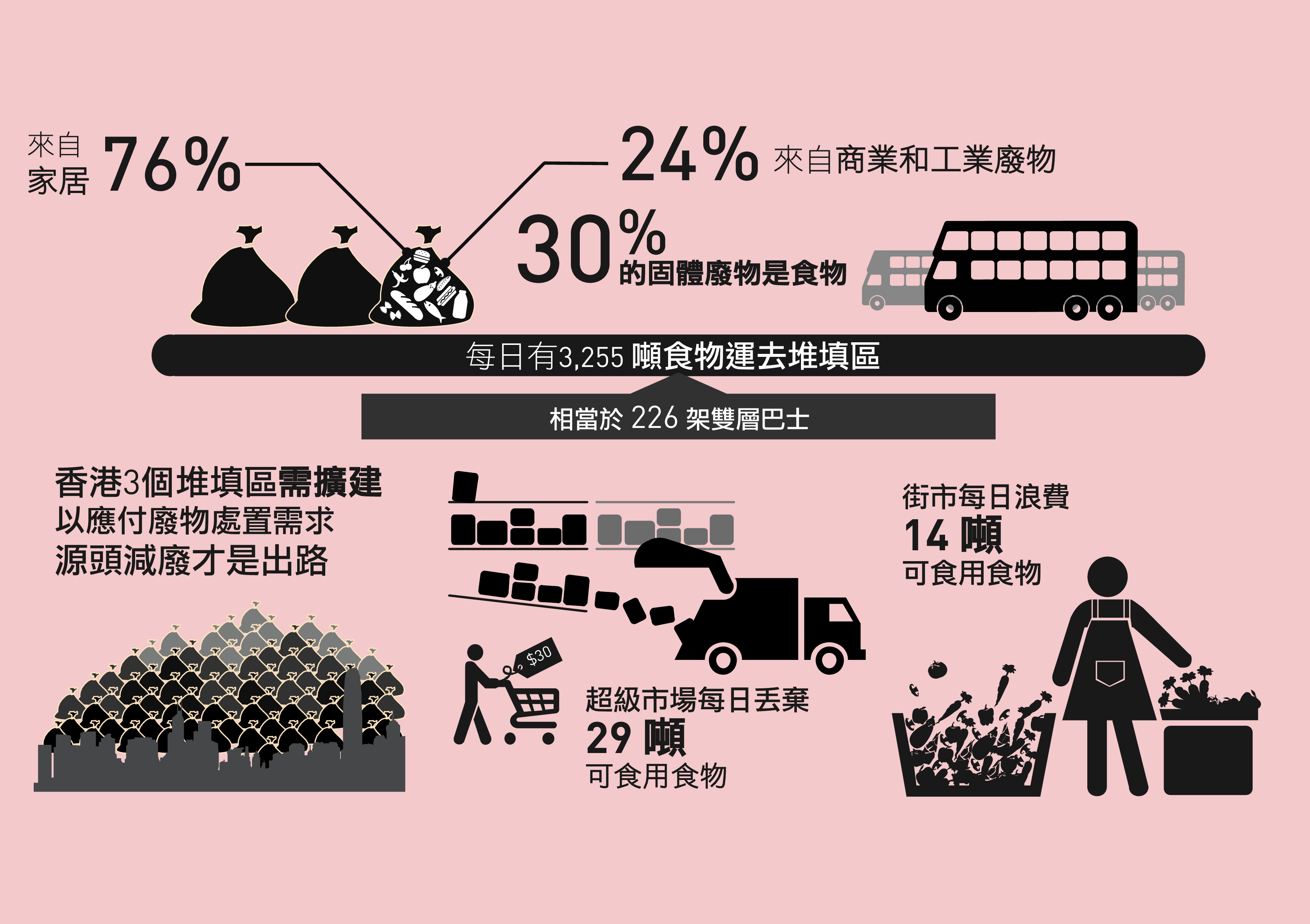 來自家居 76%

24% 來自商業和工業廢物

30% 的固體廢物是食物

每日有3,255 噸食物運去堆填區

相當於 226 架雙層巴士

香港3個堆填區需擴建
以應付廢物處置需求
源頭減廢才是出路

$30

超級市場每日丟棄
29 噸
可食用食物

街市每日浪費
14 噸
可食用食物